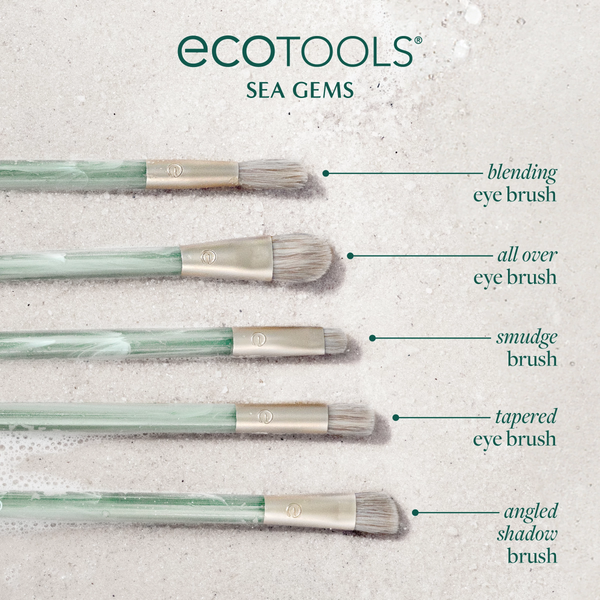 ecoTOOLS®
SEA GEMS

blending
eye brush

all over
eye brush

smudge
brush

tapered
eye brush

angled
shadow
brush